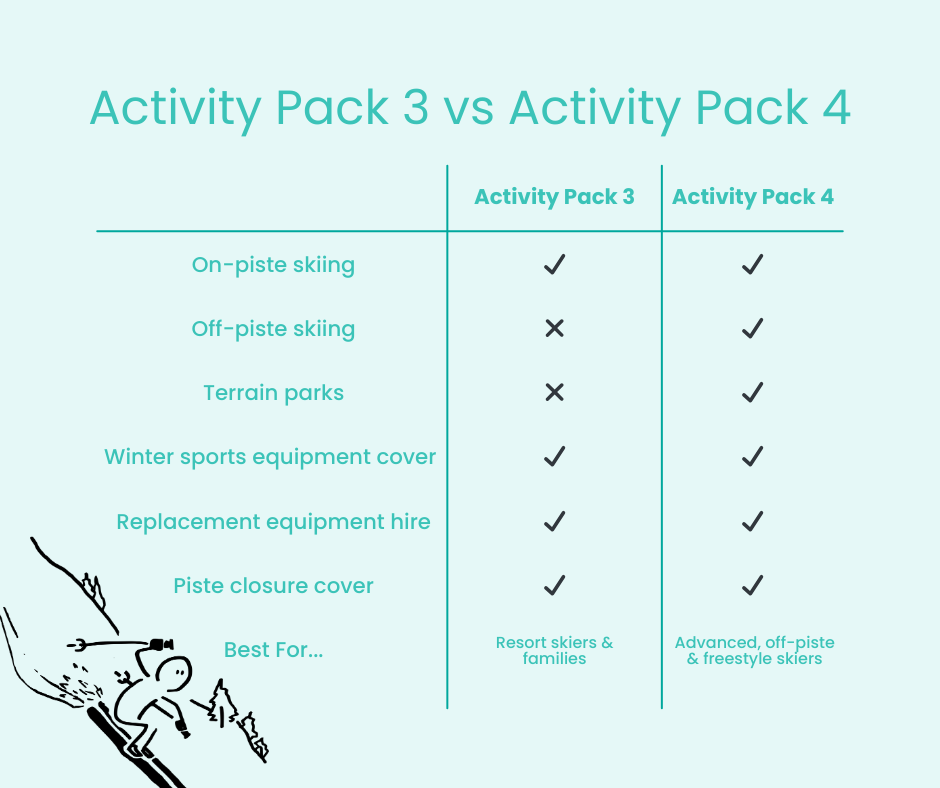 Activity Pack 3 vs Activity Pack 4

| | Activity Pack 3 | Activity Pack 4 |
|---|---|---|
| On-piste skiing | ✓ | ✓ |
| Off-piste skiing | ✕ | ✓ |
| Terrain parks | ✕ | ✓ |
| Winter sports equipment cover | ✓ | ✓ |
| Replacement equipment hire | ✓ | ✓ |
| Piste closure cover | ✓ | ✓ |
| Best For... | Resort skiers & families | Advanced, off-piste & freestyle skiers |